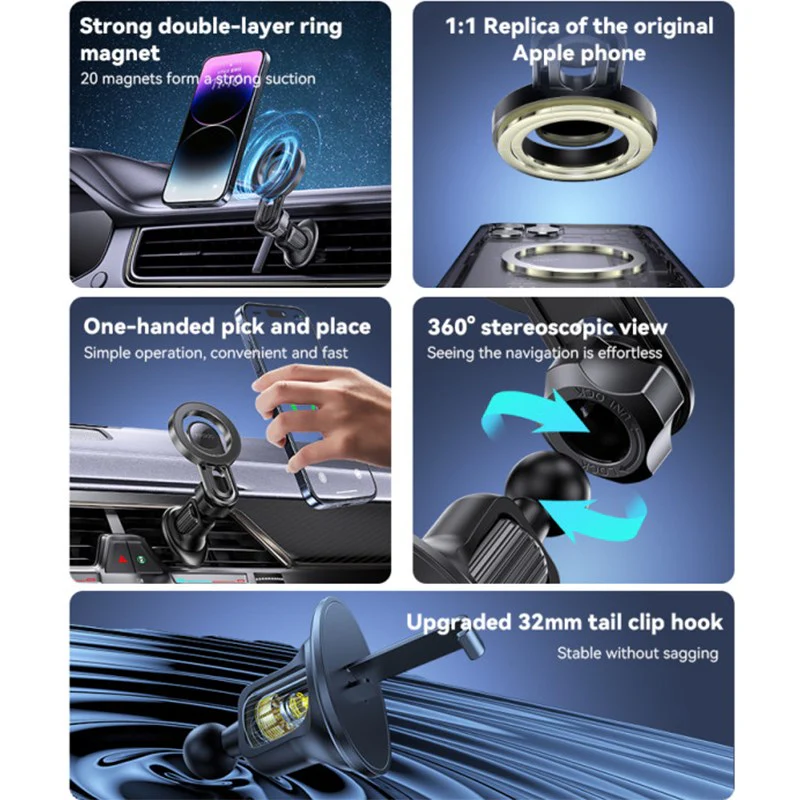 Strong double-layer ring magnet

20 magnets form a strong suction

1:1 Replica of the original Apple phone

One-handed pick and place

Simple operation, convenient and fast

360° stereoscopic view

Seeing the navigation is effortless

Upgraded 32mm tail clip hook

Stable without sagging